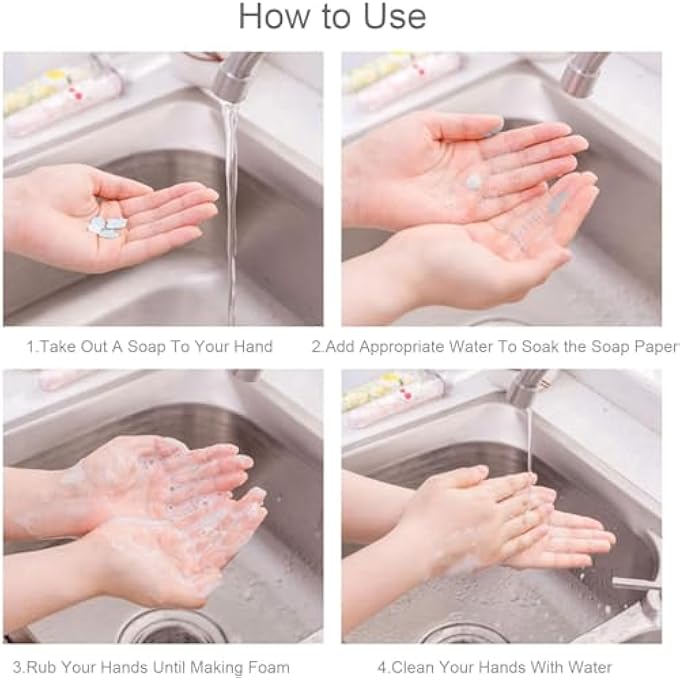 How to Use

1.Take Out A Soap To Your Hand

2.Add Appropriate Water To Soak the Soap Paper

3.Rub Your Hands Until Making Foam

4.Clean Your Hands With Water